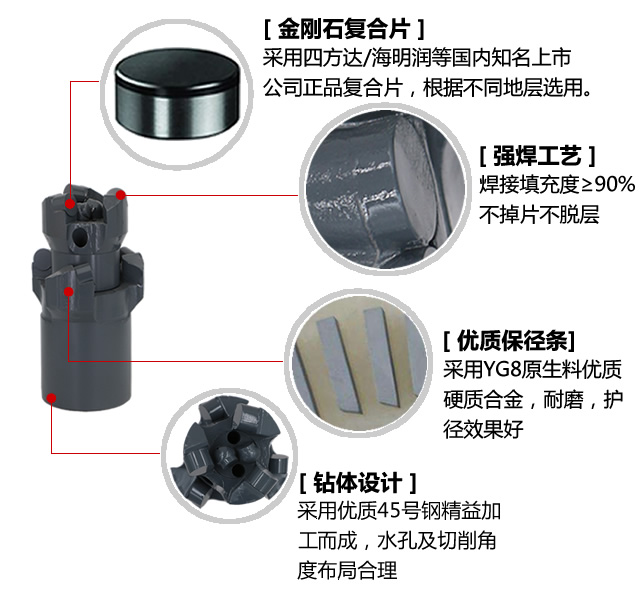 [ 金刚石复合片 ]
采用四方达/海明润等国内知名上市公司正品复合片，根据不同地层选用。

[ 强焊工艺 ]
焊接填充度≥90%
不掉片不脱层

[ 优质保径条]
采用YG8原生料优质硬质合金，耐磨，护径效果好

[ 钻体设计 ]
采用优质45号钢精益加工而成，水孔及切削角度布局合理